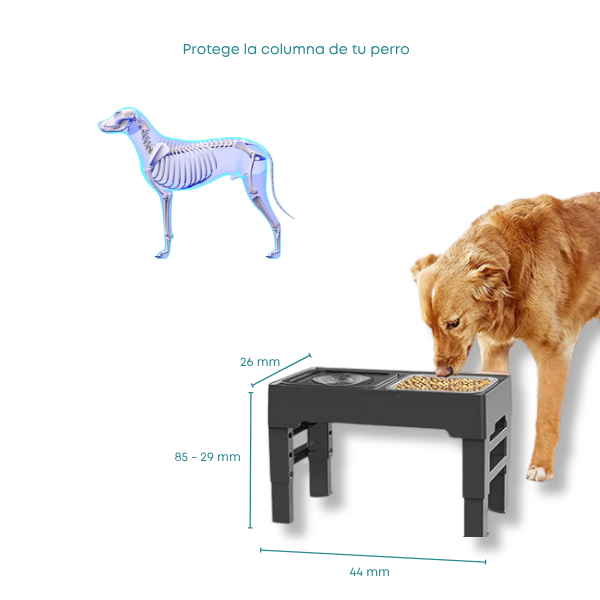 Protege la columna de tu perro

26 mm

85 - 29 mm

44 mm